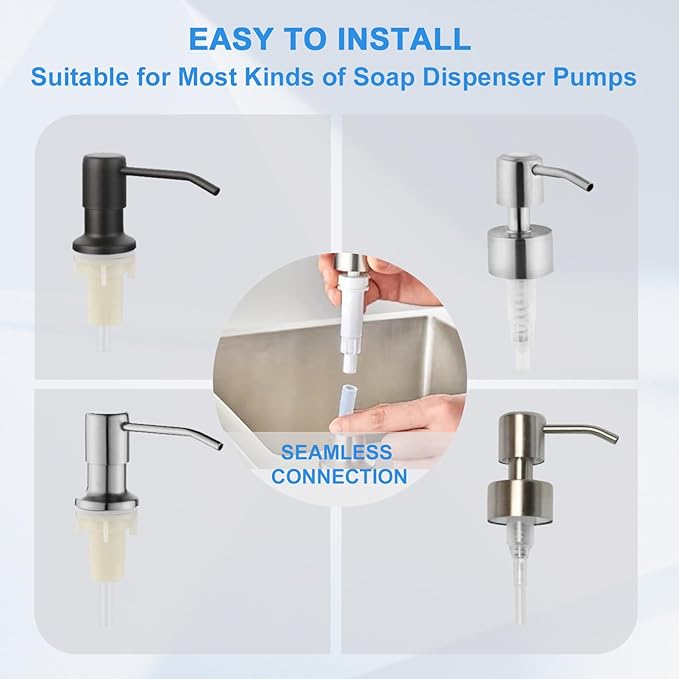 EASY TO INSTALL
Suitable for Most Kinds of Soap Dispenser Pumps

SEAMLESS CONNECTION