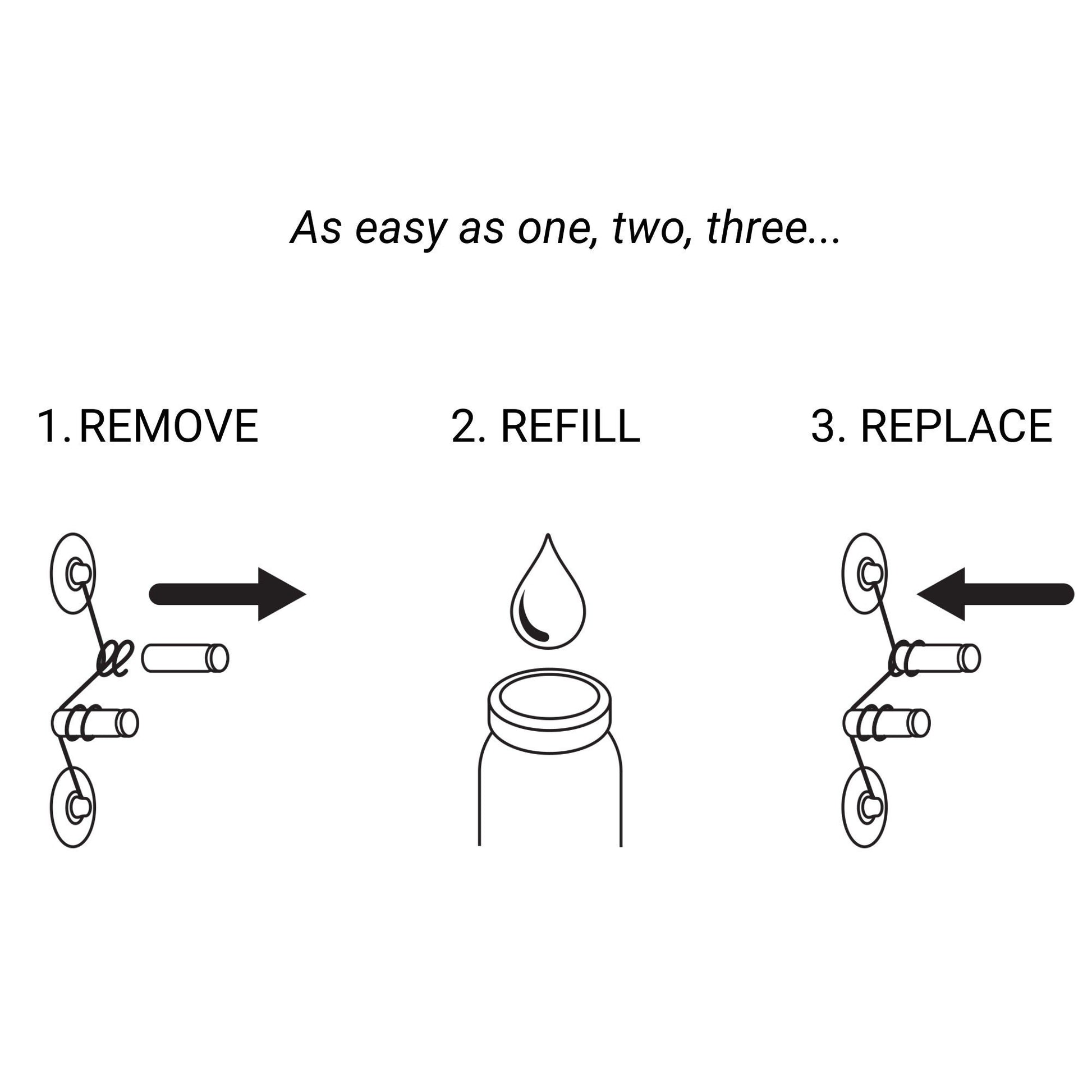 As easy as one, two, three...

1. REMOVE

2. REFILL

3. REPLACE