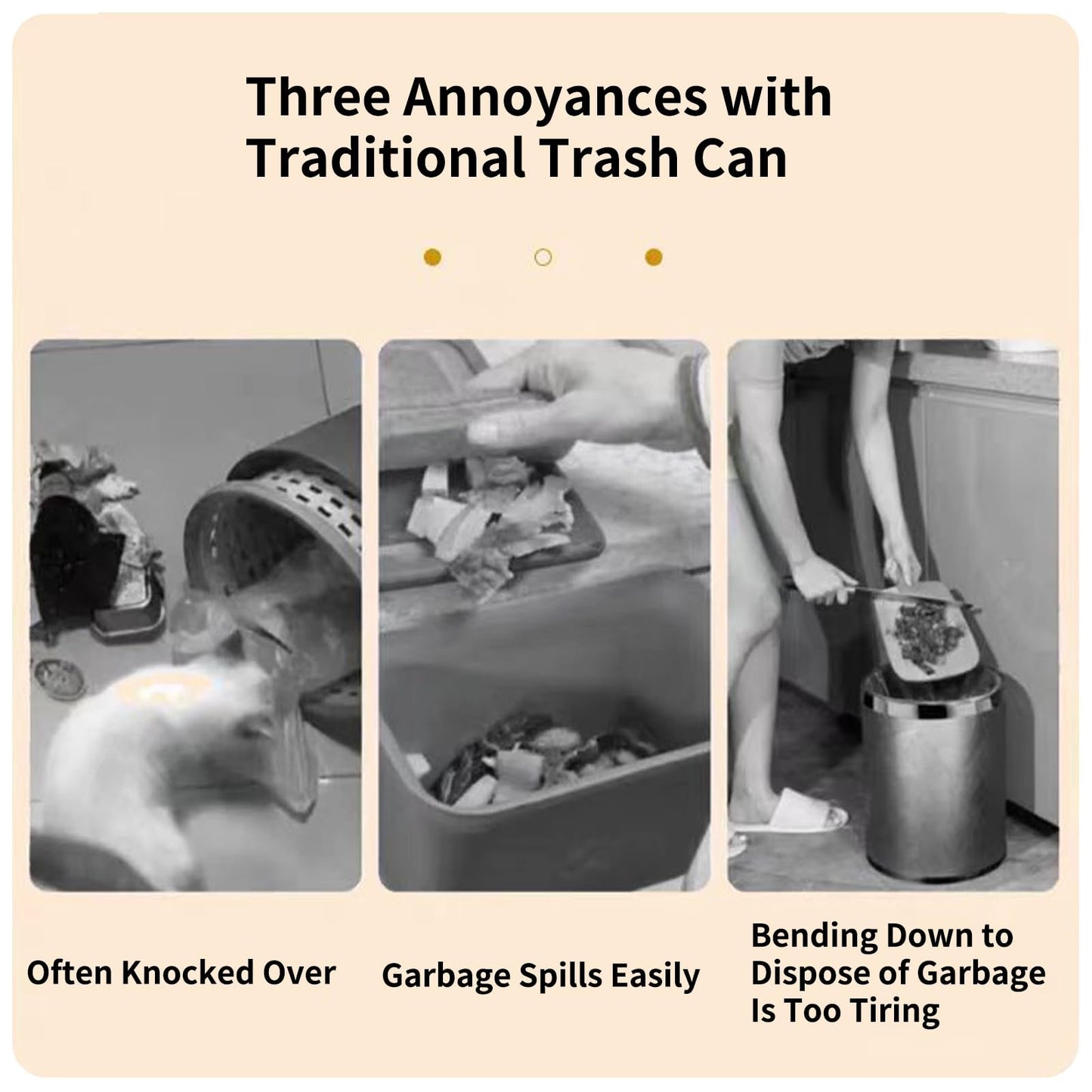 Three Annoyances with Traditional Trash Can

Often Knocked Over

Garbage Spills Easily

Bending Down to Dispose of Garbage Is Too Tiring