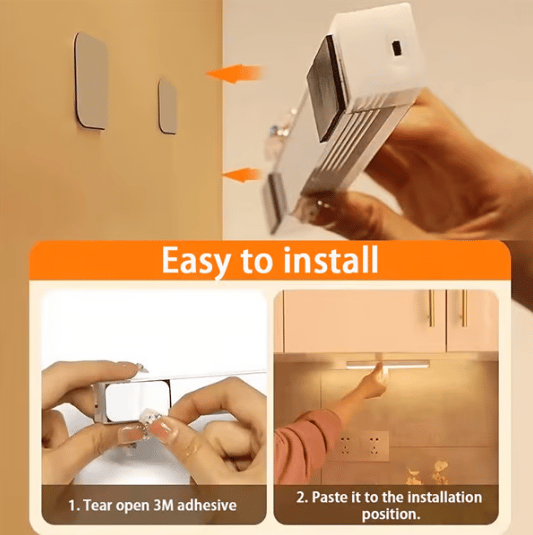 Easy to install

1. Tear open 3M adhesive

2. Paste it to the installation position.