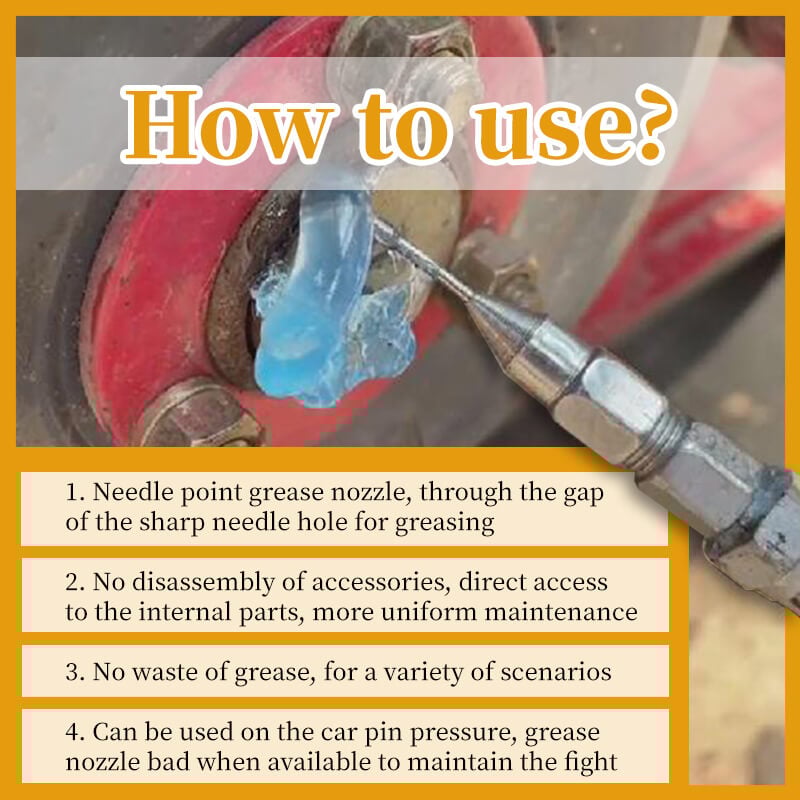 How to use?

1. Needle point grease nozzle, through the gap of the sharp needle hole for greasing

2. No disassembly of accessories, direct access to the internal parts, more uniform maintenance

3. No waste of grease, for a variety of scenarios

4. Can be used on the car pin pressure, grease nozzle bad when available to maintain the fight