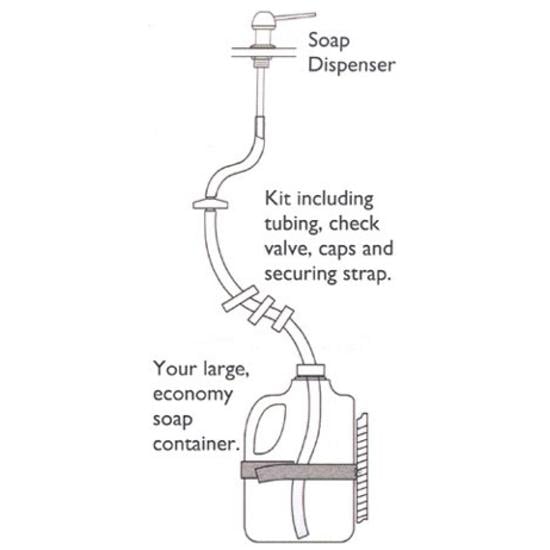 Soap Dispenser

Kit including tubing, check valve, caps and securing strap.

Your large, economy soap container.