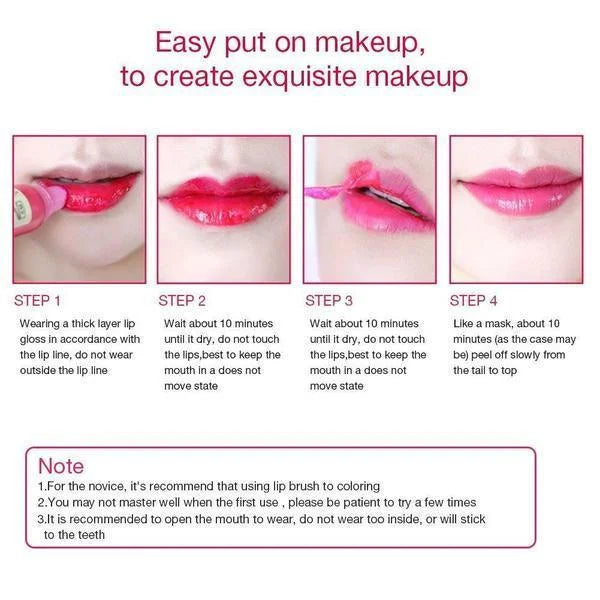 Easy put on makeup,
to create exquisite makeup

STEP 1
Wearing a thick layer lip gloss in accordance with the lip line, do not wear outside the lip line

STEP 2
Wait about 10 minutes until it dry, do not touch the lips,best to keep the mouth in a does not move state

STEP 3
Wait about 10 minutes until it dry, do not touch the lips,best to keep the mouth in a does not move state

STEP 4
Like a mask, about 10 minutes (as the case may be) peel off slowly from the tail to top

Note
1.For the novice, it's recommend that using lip brush to coloring
2.You may not master well when the first use , please be patient to try a few times
3.It is recommended to open the mouth to wear, do not wear too inside, or will stick to the teeth