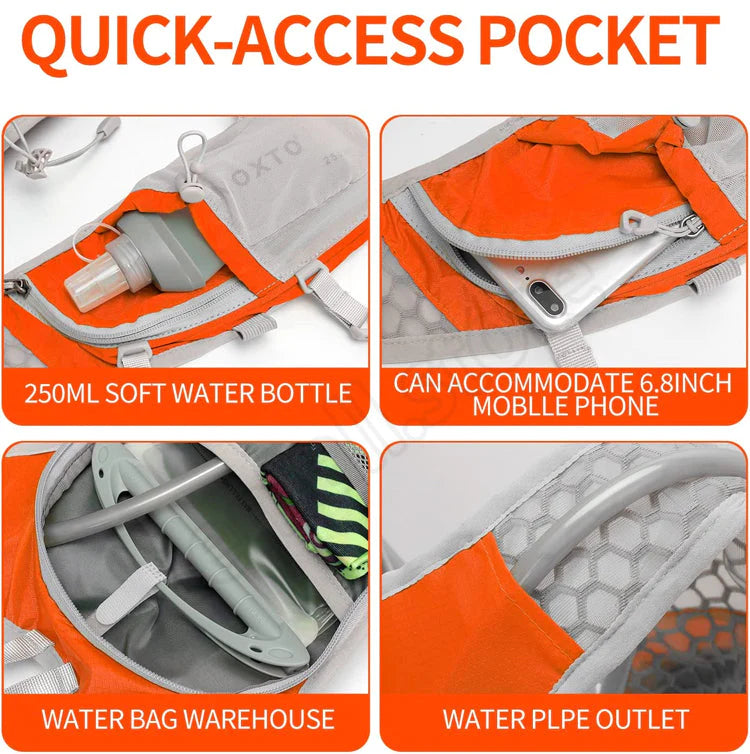 QUICK-ACCESS POCKET

OXTO

250ML SOFT WATER BOTTLE

CAN ACCOMMODATE 6.8INCH MOBLLE PHONE

WATER BAG WAREHOUSE

WATER PLPE OUTLET