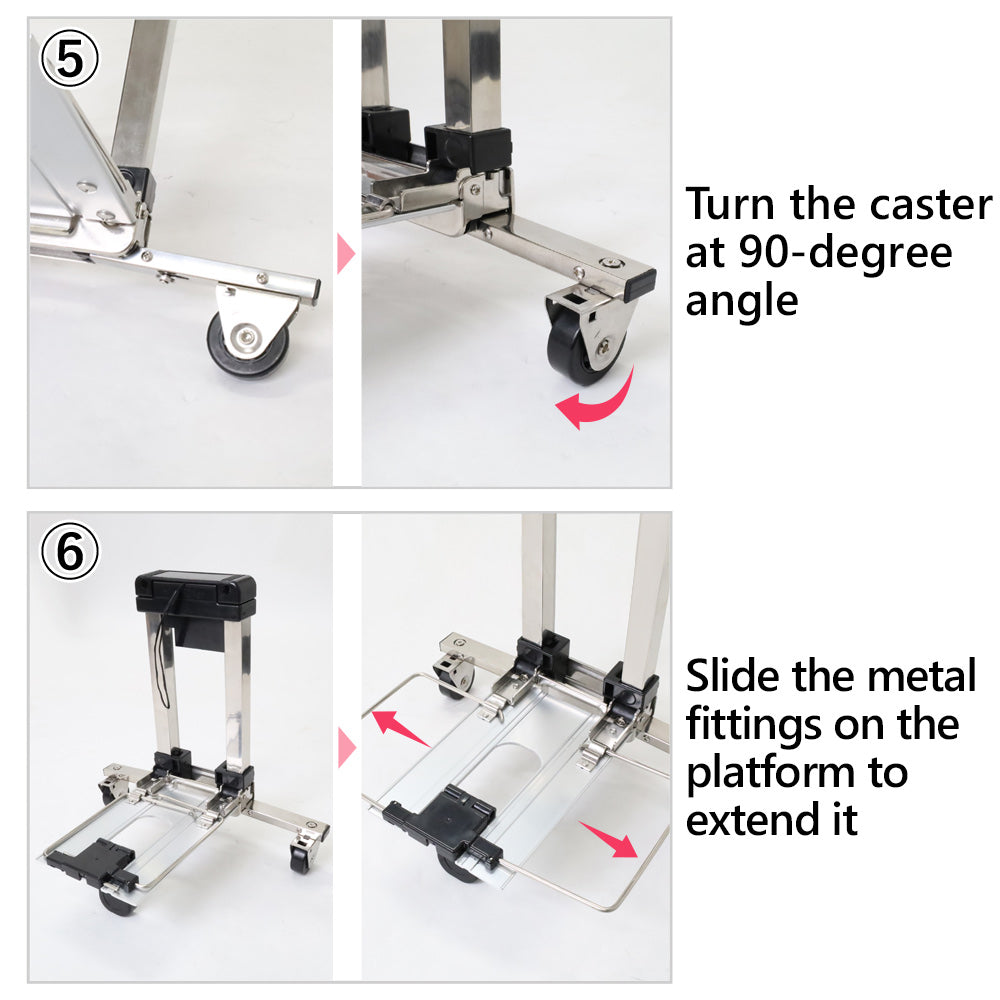 ⑤

Turn the caster at 90-degree angle

⑥

Slide the metal fittings on the platform to extend it