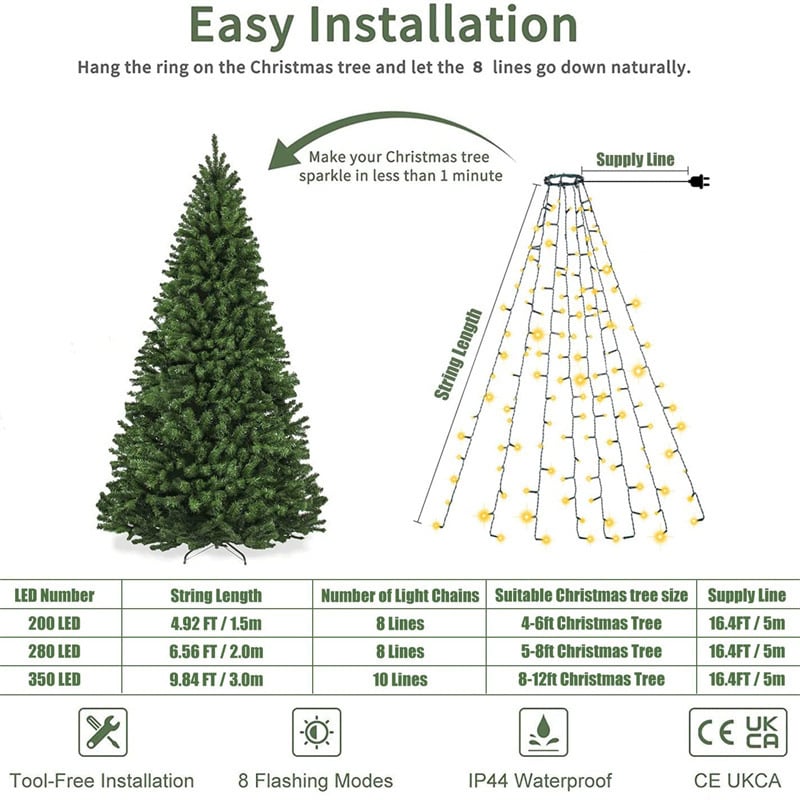 Easy Installation

Hang the ring on the Christmas tree and let the 8 lines go down naturally.

Make your Christmas tree sparkle in less than 1 minute

Supply Line

String Length

| LED Number | String Length | Number of Light Chains | Suitable Christmas tree size | Supply Line |
|---|---|---|---|---|
| 200 LED | 4.92 FT / 1.5m | 8 Lines | 4-6ft Christmas Tree | 16.4FT / 5m |
| 280 LED | 6.56 FT / 2.0m | 8 Lines | 5-8ft Christmas Tree | 16.4FT / 5m |
| 350 LED | 9.84 FT / 3.0m | 10 Lines | 8-12ft Christmas Tree | 16.4FT / 5m |

CE UK CA

Tool-Free Installation
8 Flashing Modes
IP44 Waterproof
CE UKCA